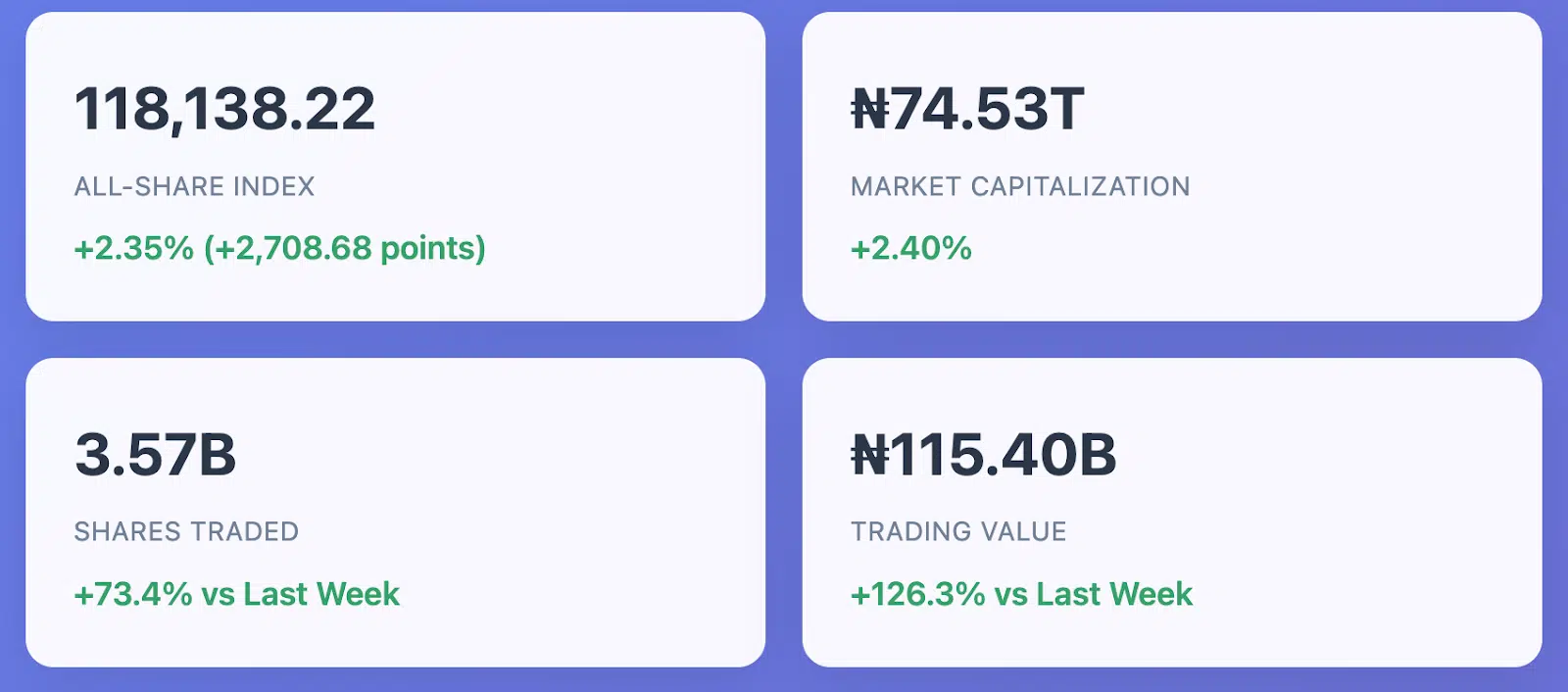 118,138.22

ALL-SHARE INDEX

+2.35% (+2,708.68 points)

₦74.53T

MARKET CAPITALIZATION

+2.40%

3.57B

SHARES TRADED

+73.4% vs Last Week

₦115.40B

TRADING VALUE

+126.3% vs Last Week